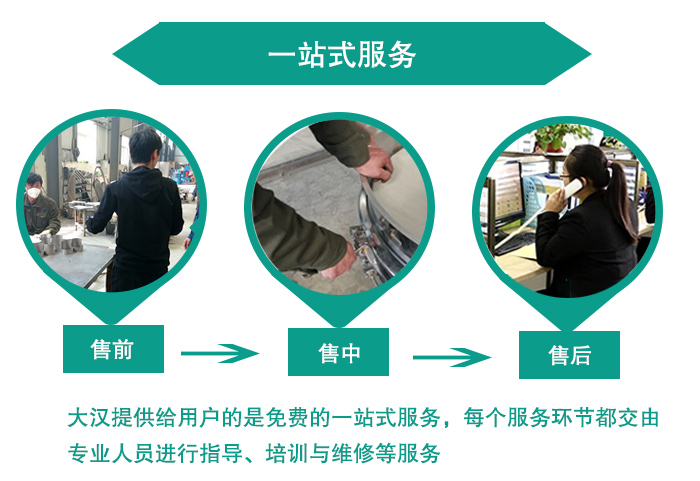 一站式服务

售前

售中

售后

大汉提供给用户的是免费的一站式服务，每个服务环节都交由专业人员进行指导、培训与维修等服务