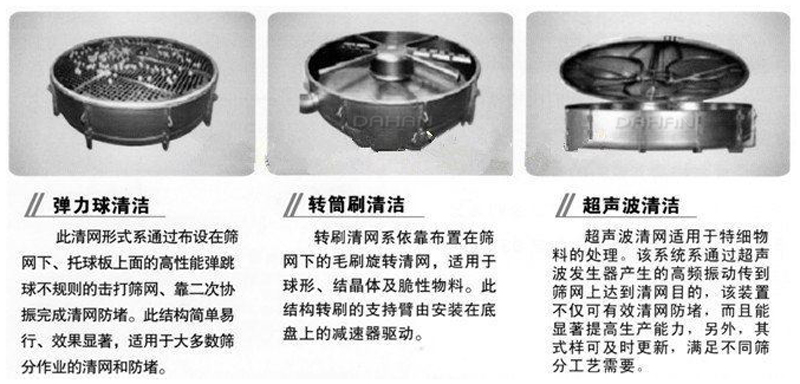 DAHAN

DAHAN

弹力球清洁

此清网形式系通过布设在筛网下、托球板上面的高性能弹跳球不规则的击打筛网、靠二次协振完成清网防堵。此结构简单易行、效果显著，适用于大多数筛分作业的清网和防堵。

转筒刷清洁

转刷清网系依靠布置在筛网下的毛刷旋转清网，适用于球形、结晶体及脆性物料。此结构转刷的支持臂由安装在底盘上的减速器驱动。

超声波清洁

超声波清网适用于特细物料的处理。该系统系通过超声波发生器产生的高频振动传到筛网上达到清网目的，该装置不仅可有效清网防堵，而且能显著提高生产能力，另外，其式样可及时更新，满足不同筛分工艺需要。